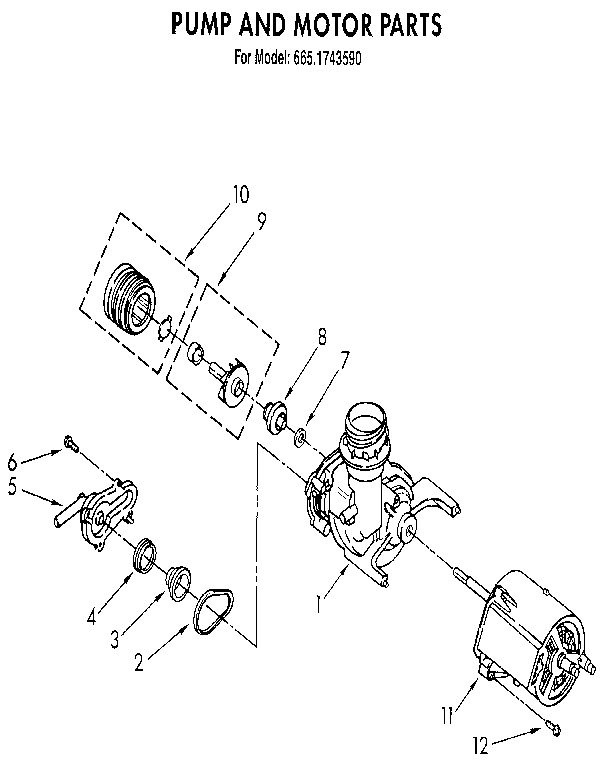 PUMP AND MOTOR PARTS
For Model: 665.1743590

10
9
8
7
6
5
4
3
2
1
11
12