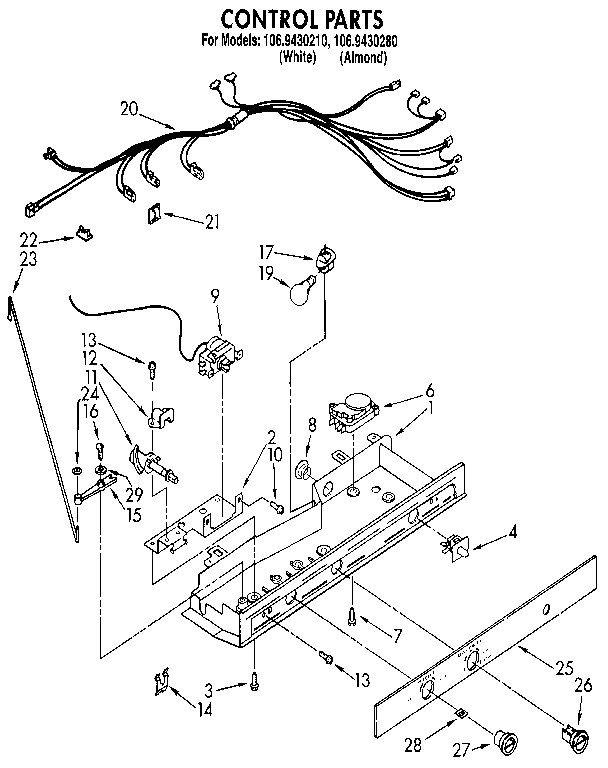 CONTROL PARTS
For Models: 106.9430210, 106.9430280
(White) (Almond)

20
21
22
23
17
19
9
13
12
11
24
16
29
15
2
10
8
6
1
4
7
13
3
14
25
26
28
27