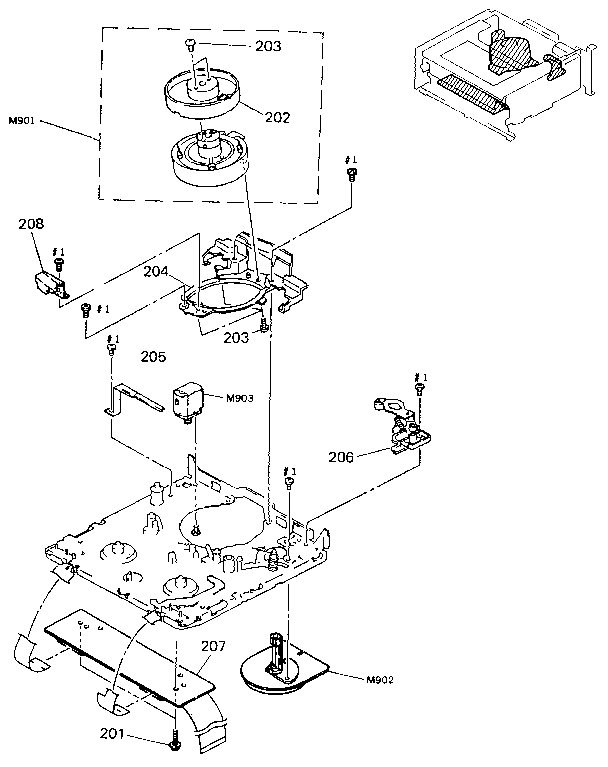 203
M901
202
#1
208
#1
204
#1
203
#1
205
M903
#1
206
#1
207
M902
201