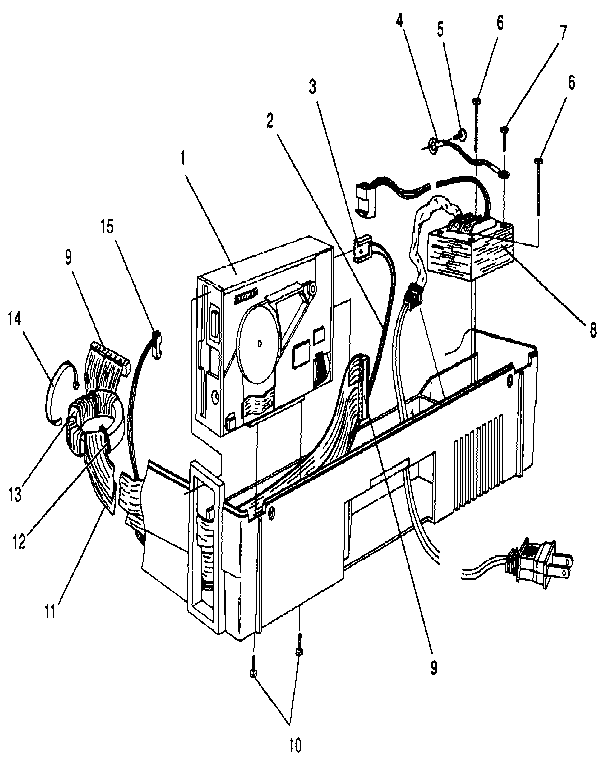 4
5
6
7
6
3
2
1
15
9
14
8
13
12
11
9
10