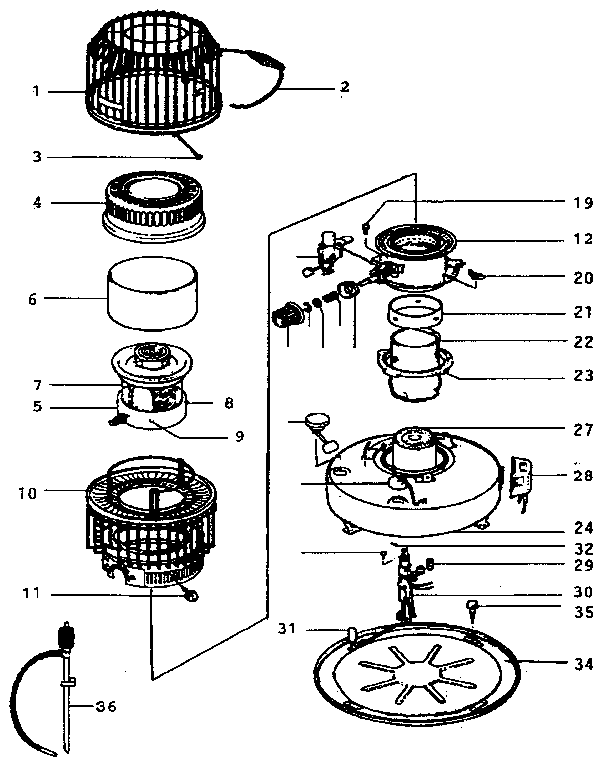 1
2
3
4
6
7
5
8
9
10
11
36
19
12
20
21
22
23
27
28
24
32
29
30
35
31
34