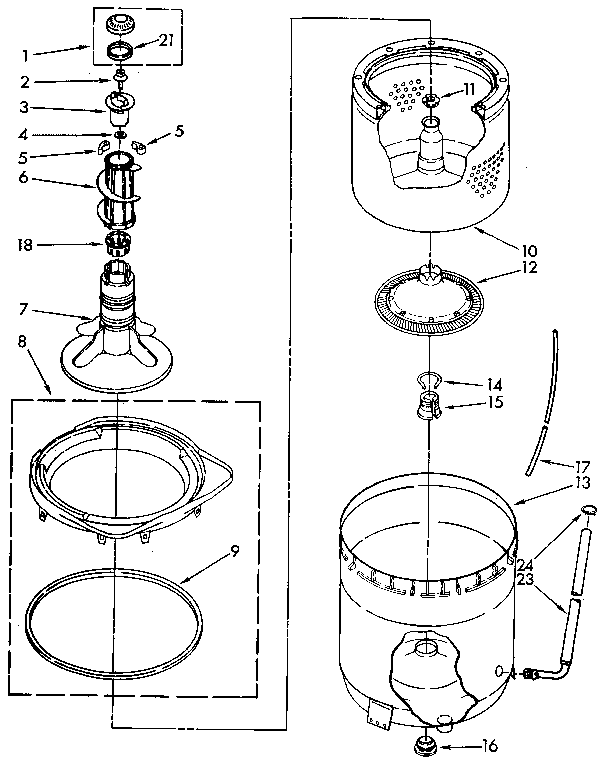 1
21
2
3
4
5
5
6
18
7
8
9
11
10
12
14
15
17
13
24
23
16