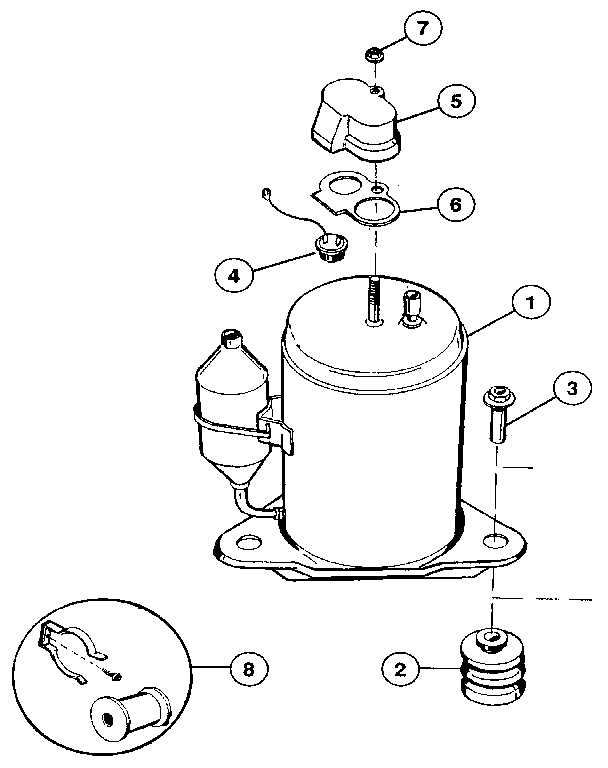 7
5
6
4
1
3
8
2