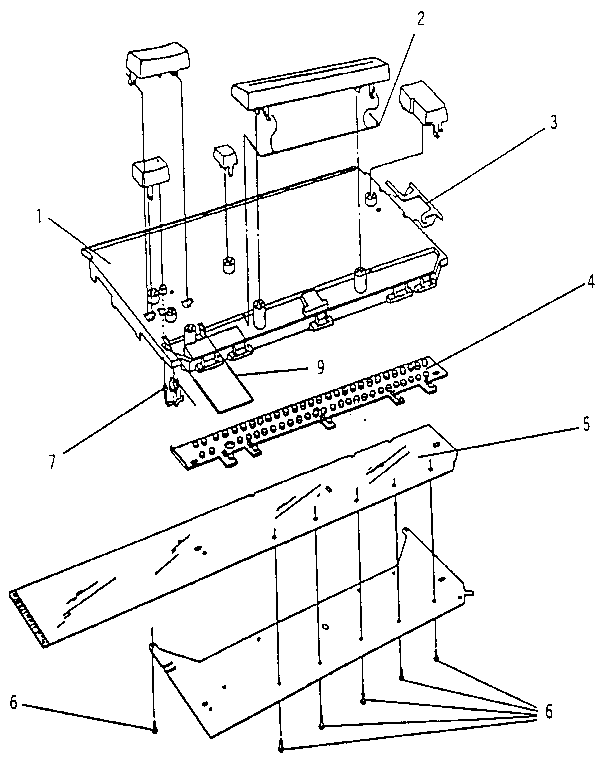 2
3
1
4
9
7
5
6
6