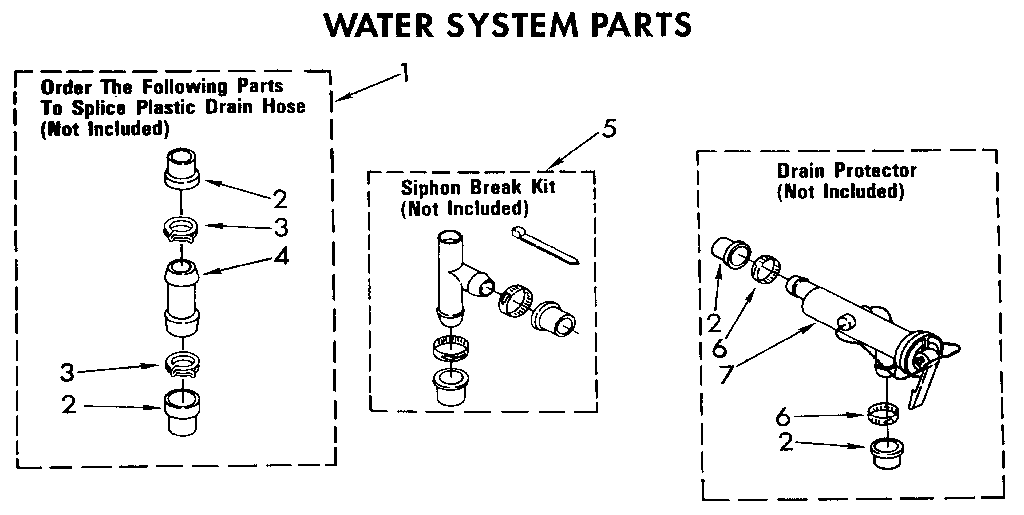 WATER SYSTEM PARTS

Order The Following Parts To Splice Plastic Drain Hose (Not Included)

1

2

3

4

3

2

5

Siphon Break Kit (Not Included)

Drain Protector (Not Included)

2

6

7

6

2