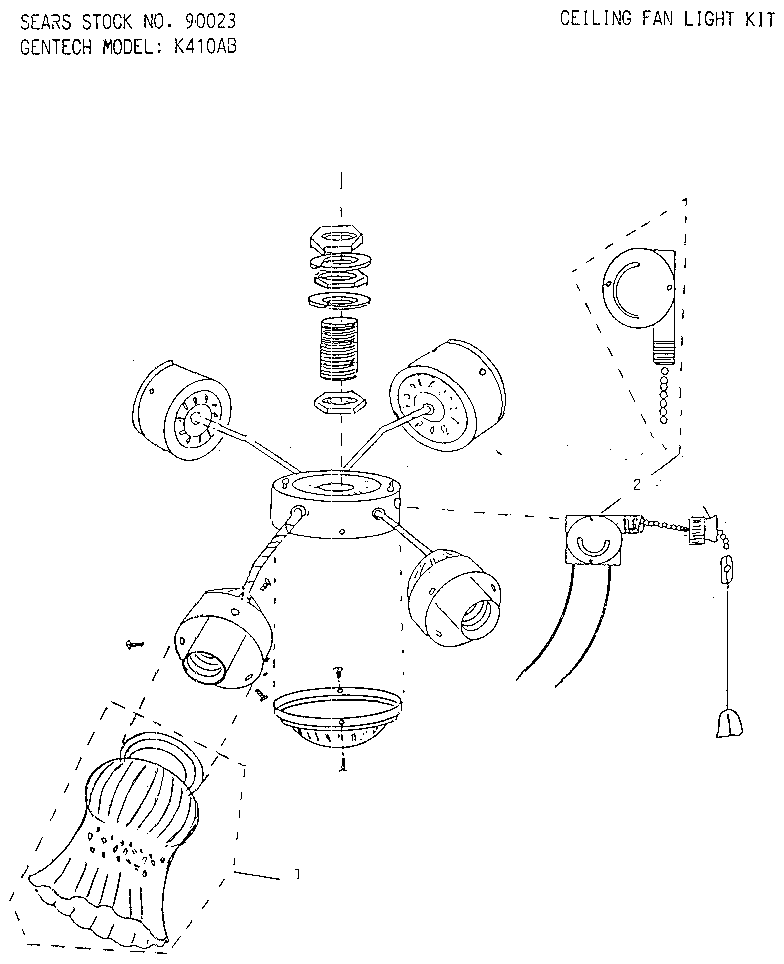 SEARS STOCK NO. 90023
GENTECH MODEL: K410AB

CEILING FAN LIGHT KIT

2

1