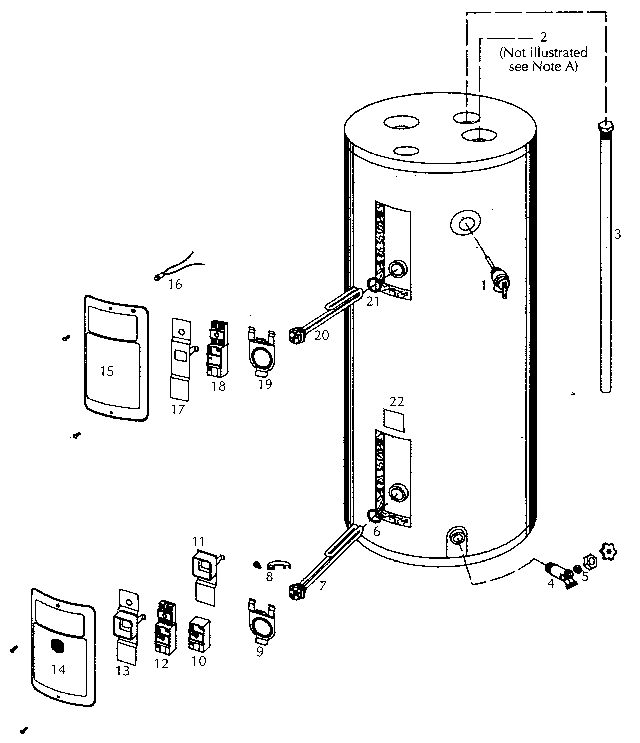 2
(Not illustrated see Note A)

3

1

16

21

20

15

17

18

19

22

6

11

8

7

4

5

14

13

12

10

9