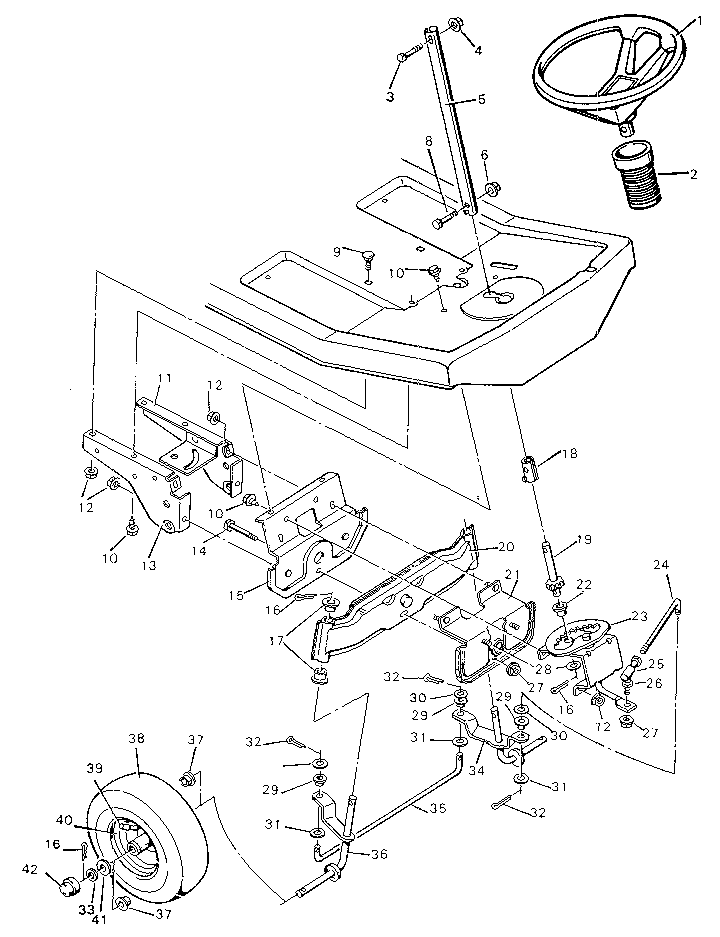 1
2
3
4
5
6
8
9
10
11
12
12
10
13
14
10
15
16
17
18
19
20
21
22
23
24
25
26
27
28
27
16
12
32
30
29
29
30
31
34
31
32
32
29
31
35
36
37
38
39
40
16
42
33
41
37