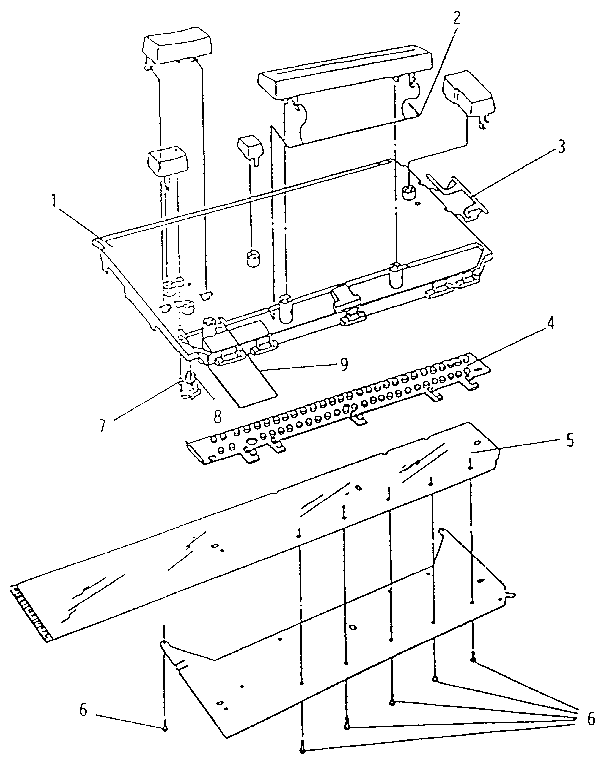 2
3
1
4
9
7
8
5
6
6