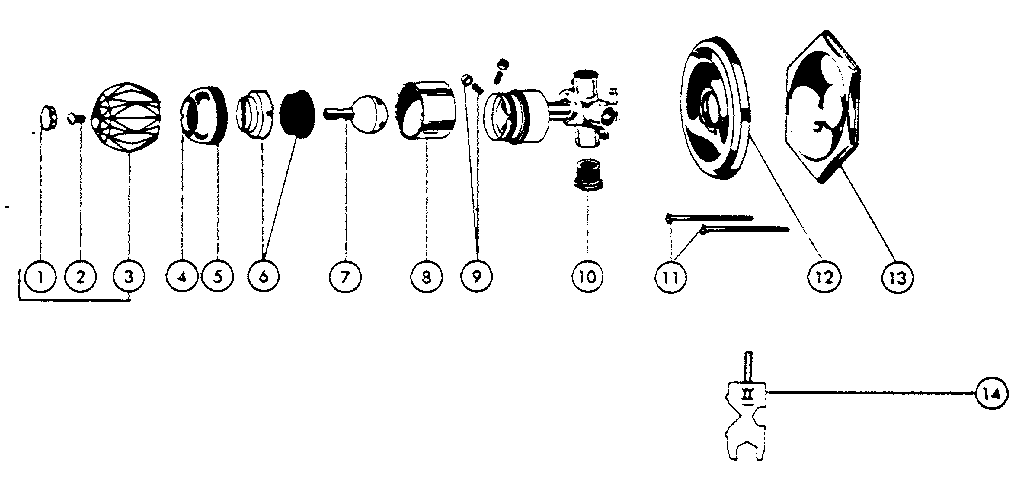 1
2
3
4
5
6
7
8
9
10
11
12
13
14