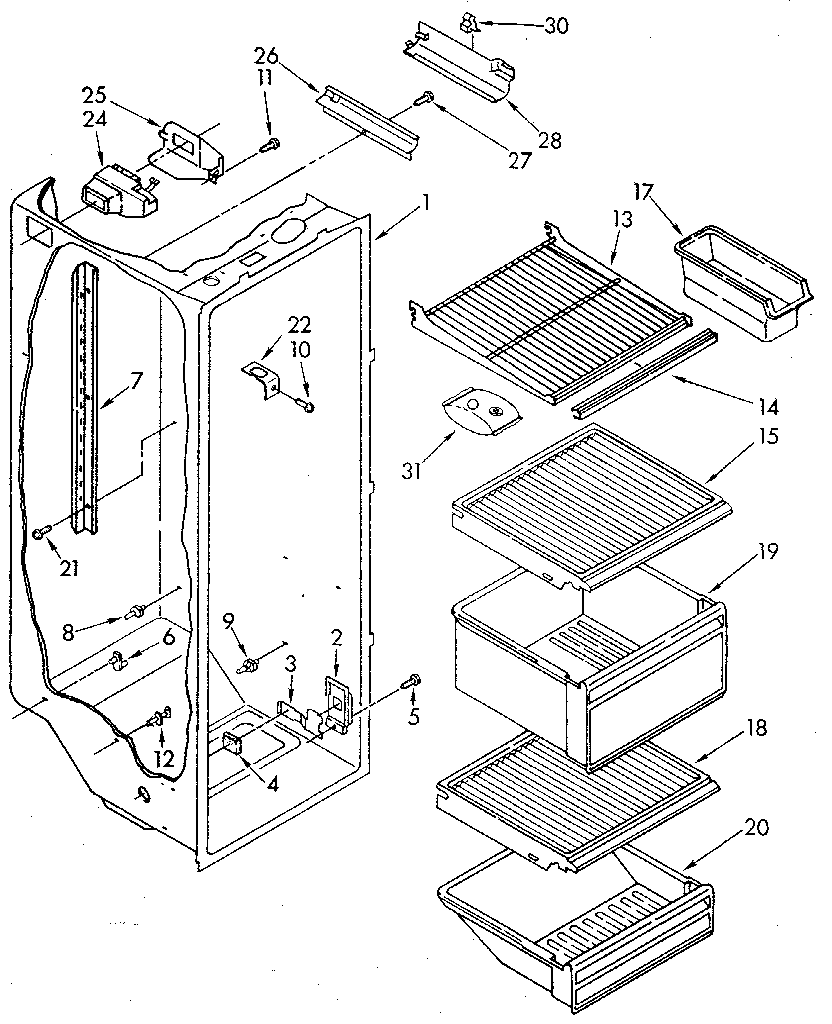 30
26
11
25
24
28
27
1
17
13
22
10
7
14
31
15
21
19
8
6
9
2
3
5
12
4
18
20