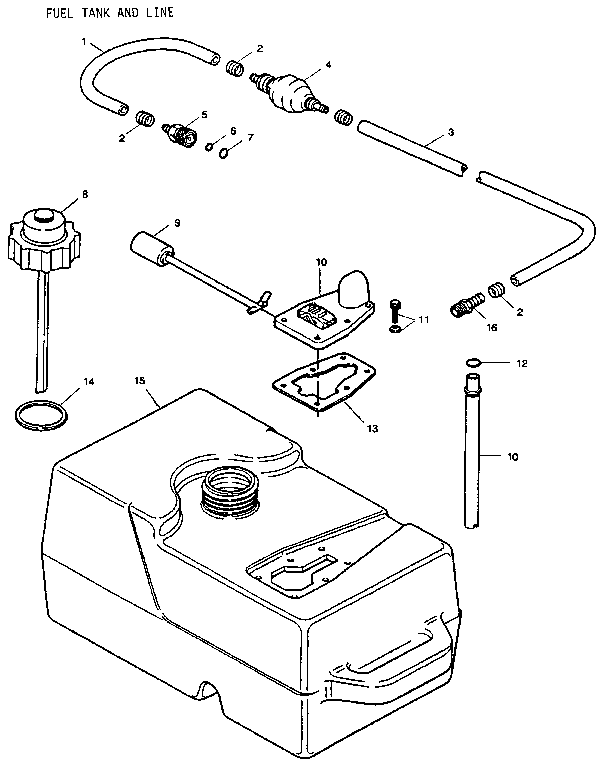 FUEL TANK AND LINE

1
2
4
2
5
6
7
3
8
9
10
11
2
16
12
14
15
13
10