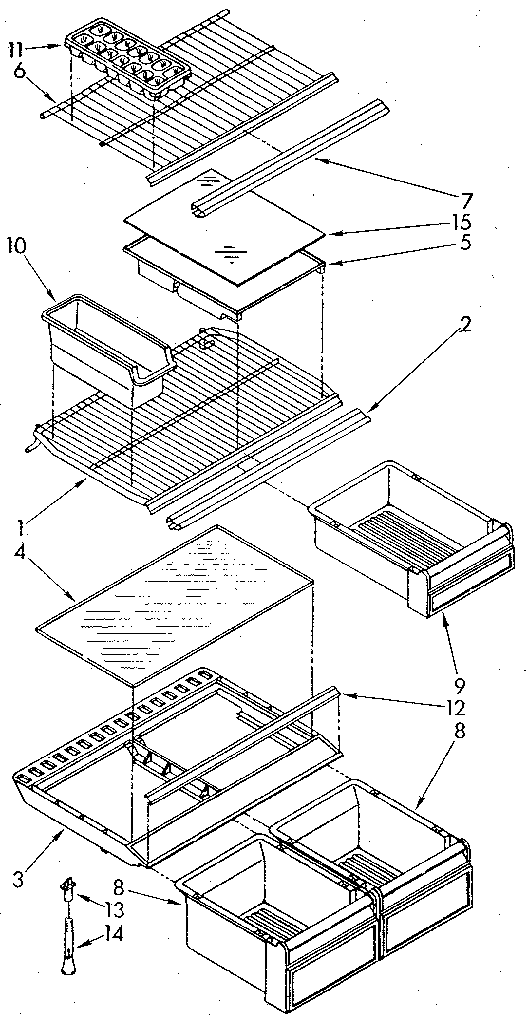 11
6
7
15
5
10
2
1
4
9
12
8
3
8
13
14