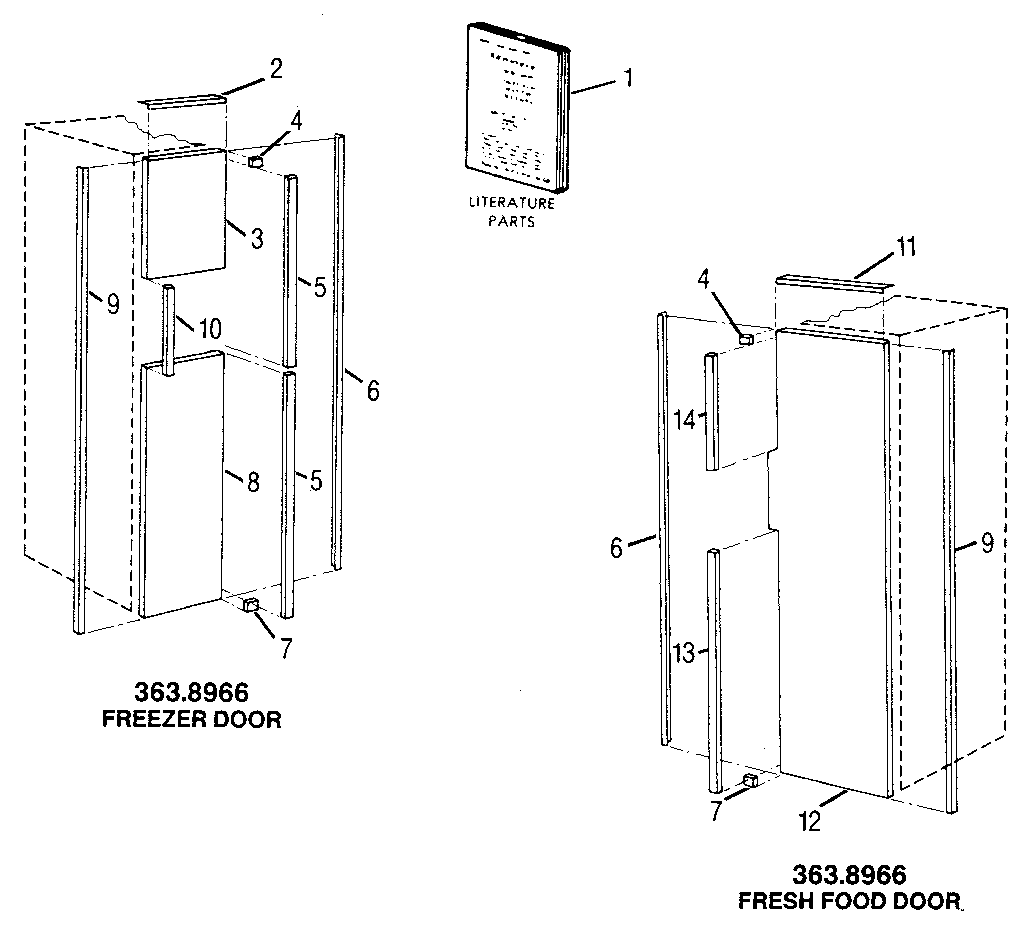 2
4
3
9
5
10
6
8
5
7
363.8966
FREEZER DOOR

1
LITERATURE PARTS

11
4
14
6
9
13
7
12
363.8966
FRESH FOOD DOOR