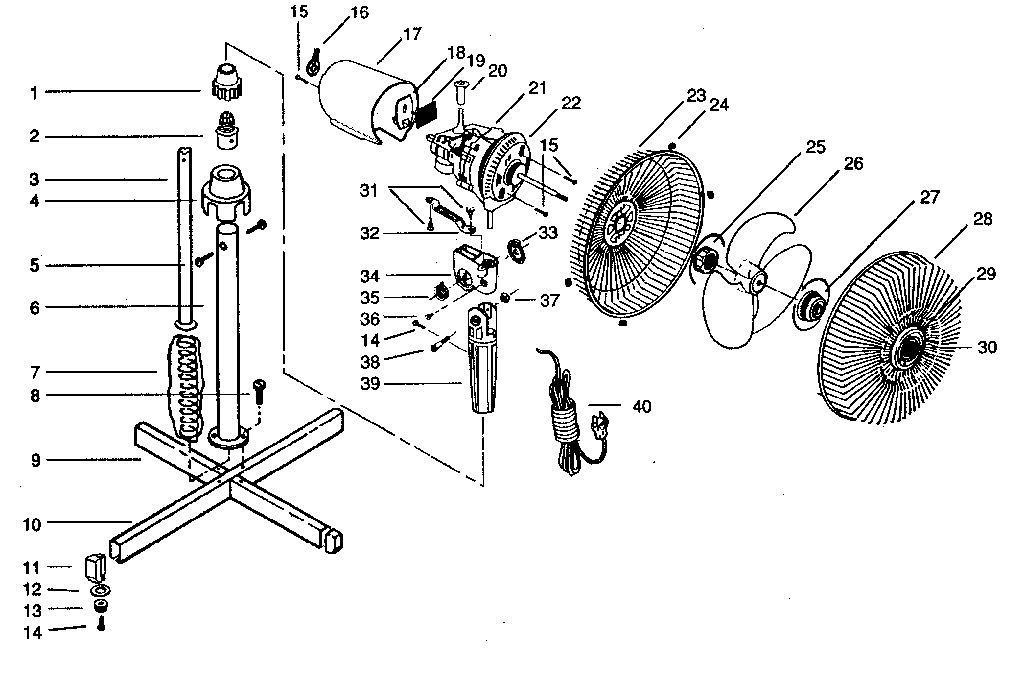 1
2
3
4
5
6
7
8
9
10
11
12
13
14
15
16
17
18
19
20
21
22
15
31
32
33
34
35
36
14
37
38
39
40
23
24
25
26
27
28
29
30