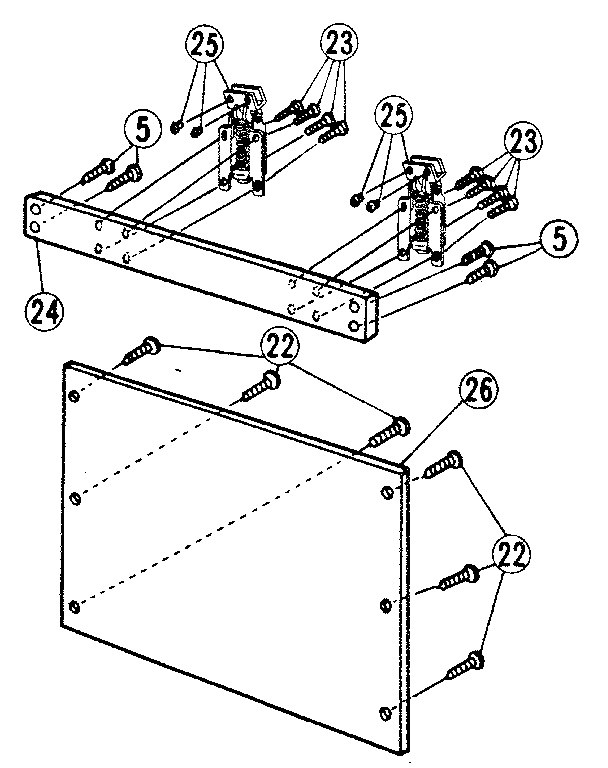 25
23
5
25
23
5
24
22
26
22