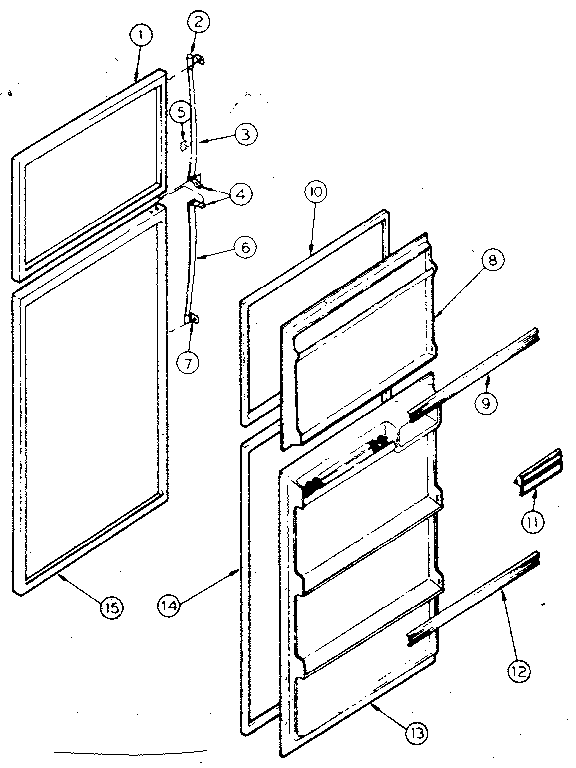 1
2
5
3
4
10
6
8
7
9
11
15
14
12
13