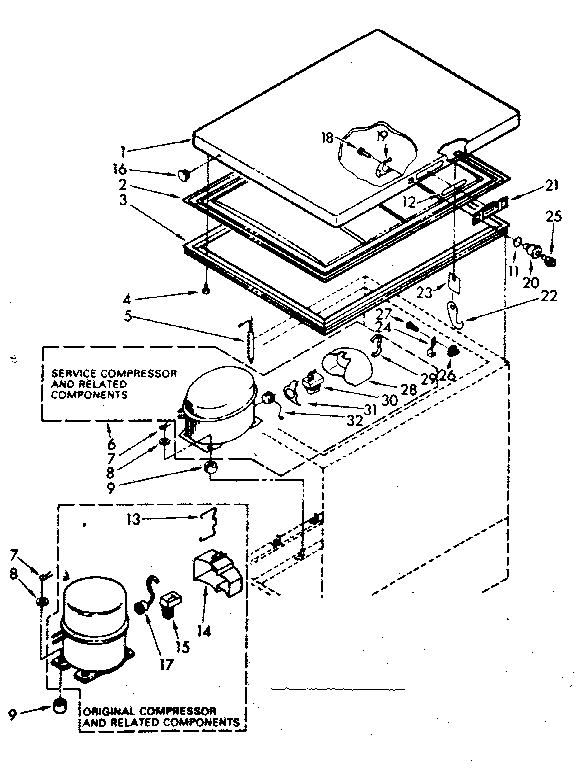 1
16
2
3
18
19
12
21
25
11
20
23
22
4
5
27
24
26
29
28
30
31
32
SERVICE COMPRESSOR AND RELATED COMPONENTS
6
7
8
9
13
7
8
14
15
17
9
ORIGINAL COMPRESSOR AND RELATED COMPONENTS