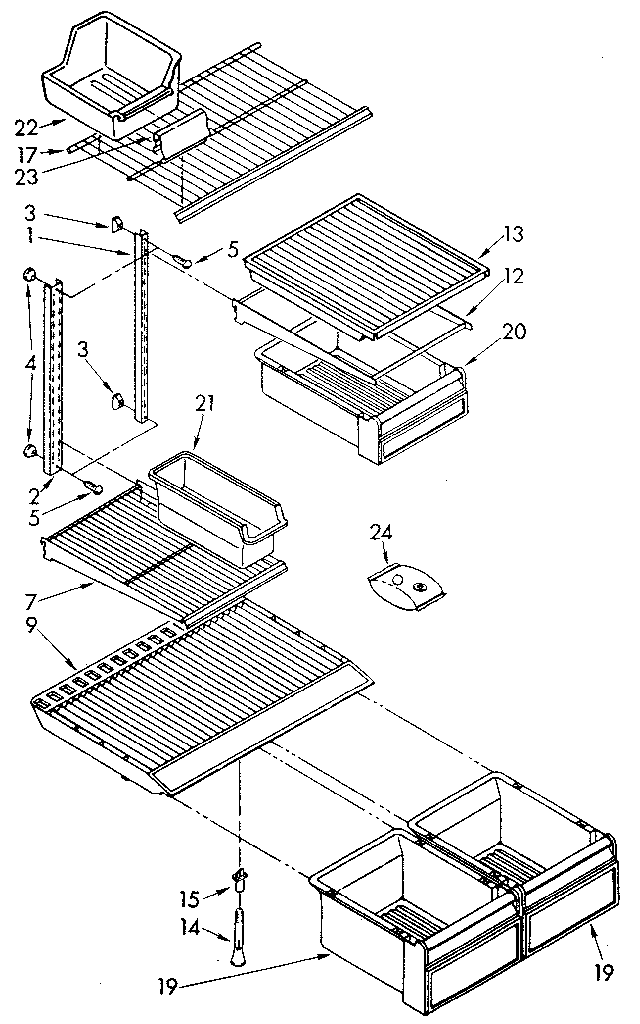 22
17
23
3
1
5
13
12
20
4
3
21
2
5
24
7
9
15
14
19
19