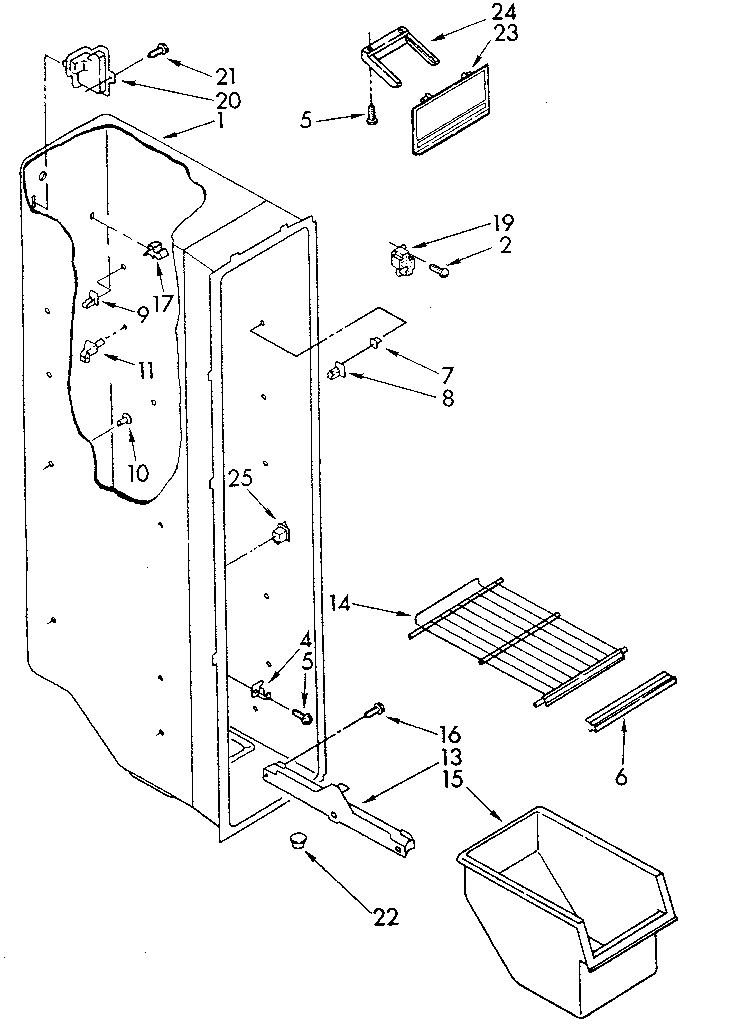 24
23
21
20
1
5
19
2
17
9
11
7
8
10
25
14
4
5
16
13
15
6
22