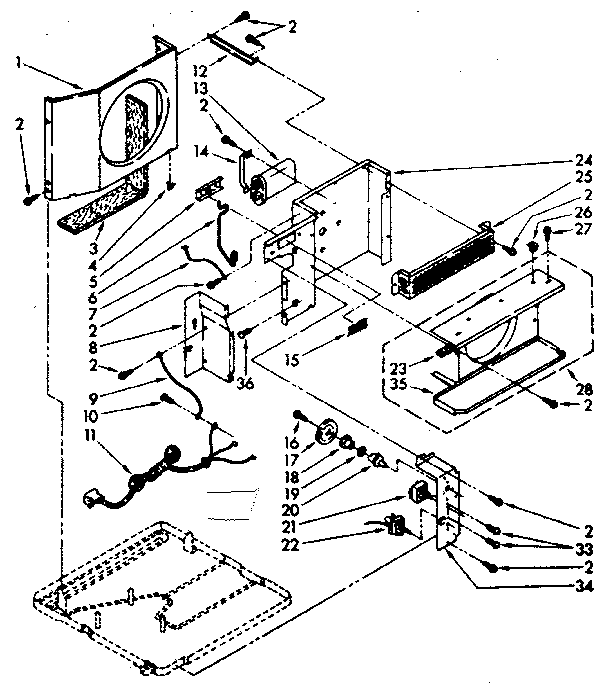 2
1
12
13
2
2
14
24
25
2
26
27
3
4
5
6
7
2
8
2
36
15
23
35
28
2
9
10
11
16
17
18
19
20
21
22
2
33
2
34