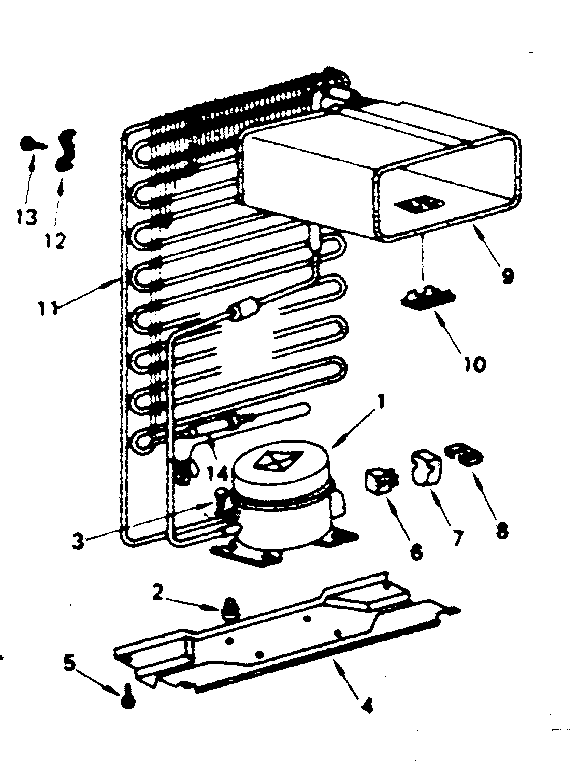 13
12
11
9
10
1
14
3
6
7
8
2
5
4