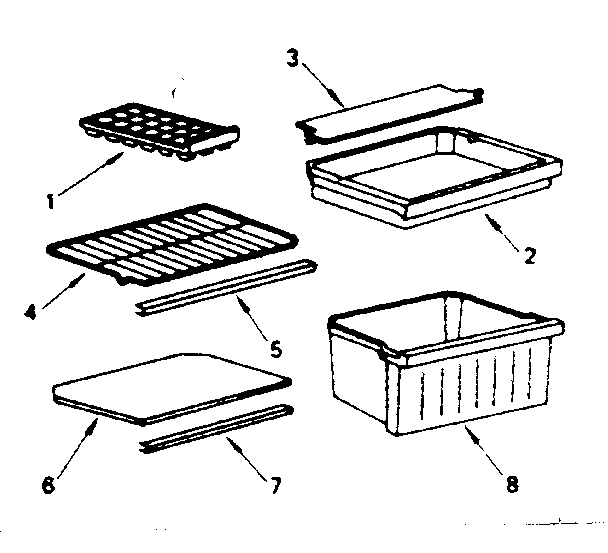 3
1
2
4
5
6
7
8