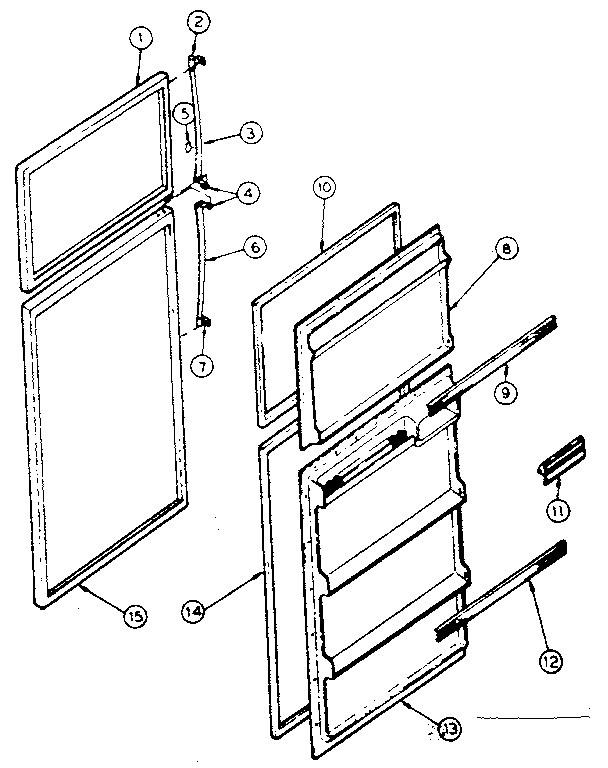 1
2
5
3
4
10
6
8
7
9
11
15
14
12
13