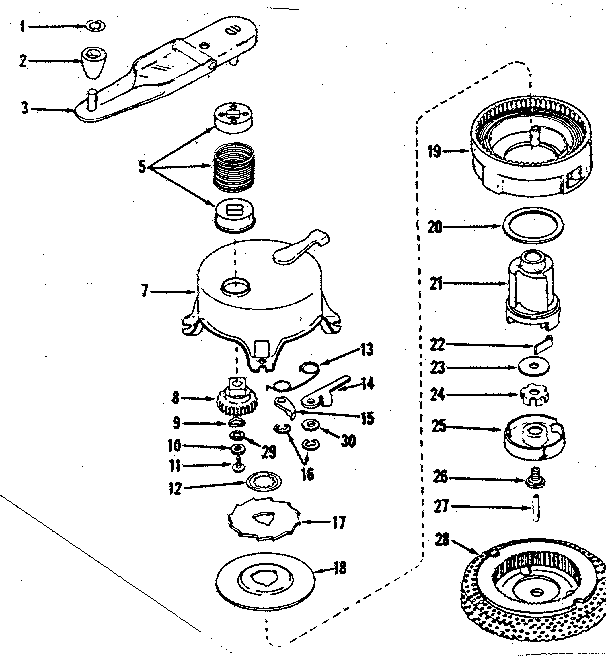 1
2
3
5
7
8
9
10
11
12
13
14
15
16
17
18
29
30
19
20
21
22
23
24
25
26
27
28