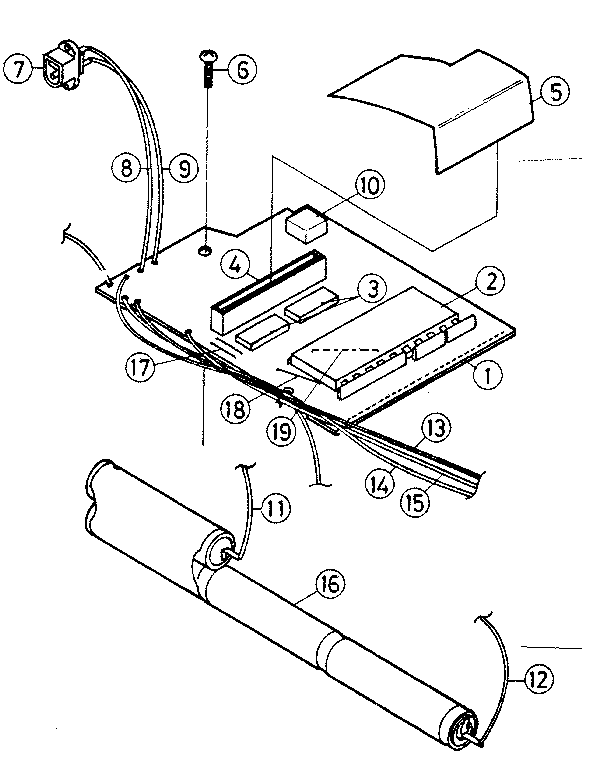 7
6
5
8
9
10
4
3
2
17
1
18
19
13
14
15
11
16
12