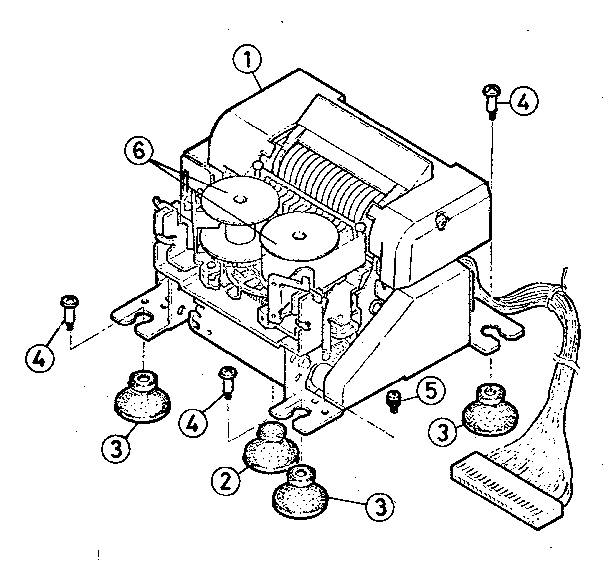 1
4
6
4
4
5
3
3
2
3