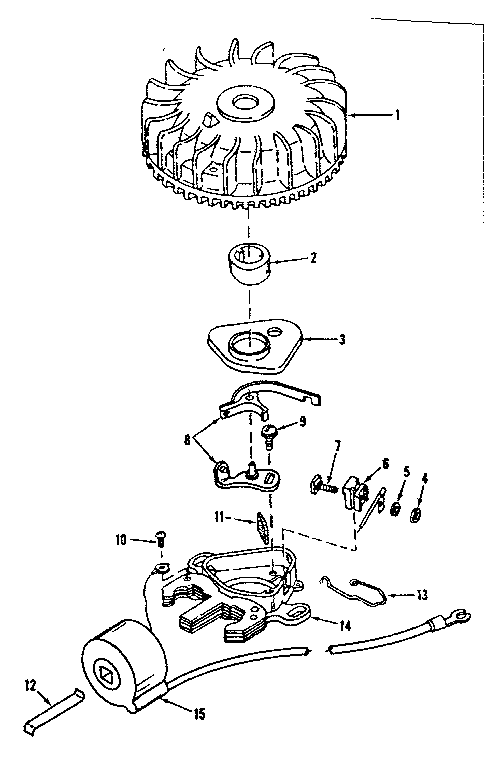 1
2
3
8
9
7
6
5
4
11
10
13
14
12
15