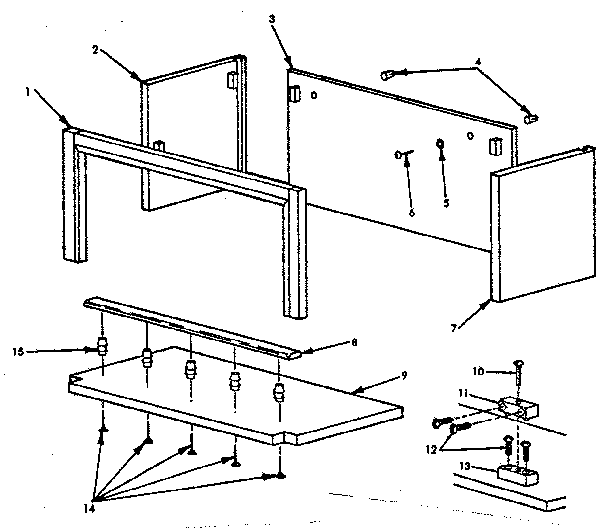 1
2
3
4
5
6
7
8
9
10
11
12
13
14
15