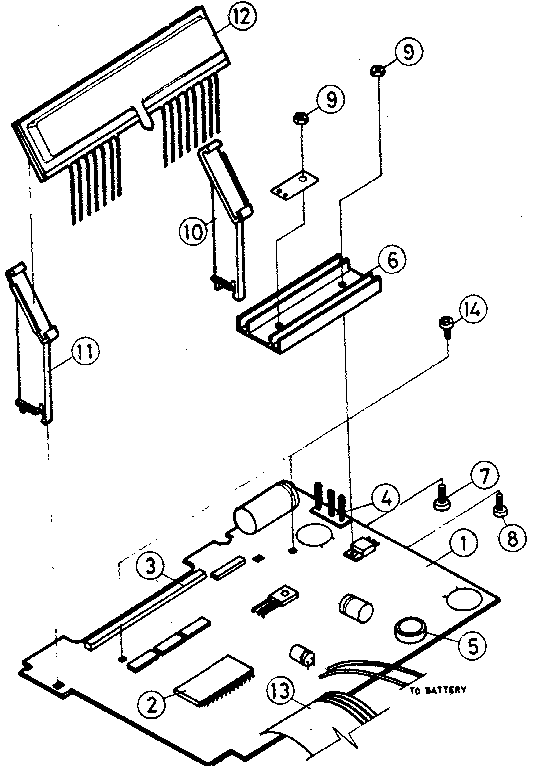 12
9
9
10
6
14
11
4
7
8
1
3
5
2
13
TO BATTERY