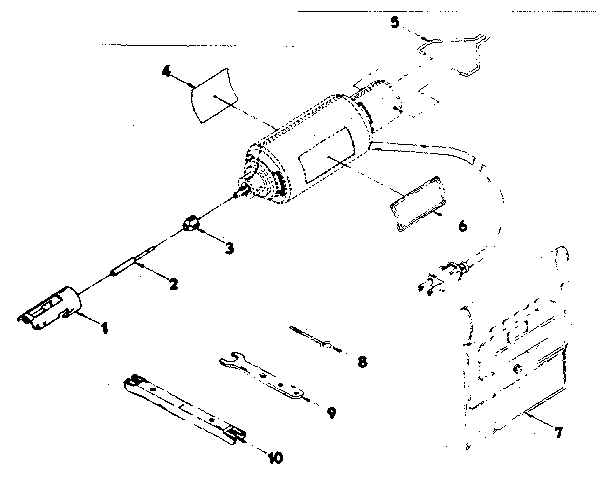 5
4
6
3
2
1
8
9
7
10