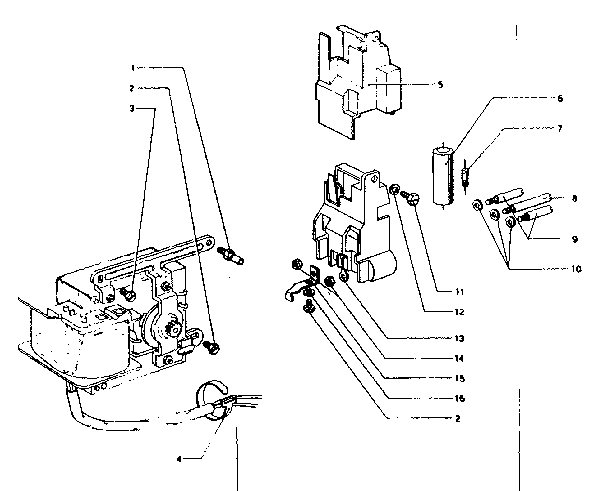 1
2
3
5
6
7
8
9
10
11
12
13
14
15
16
2
4