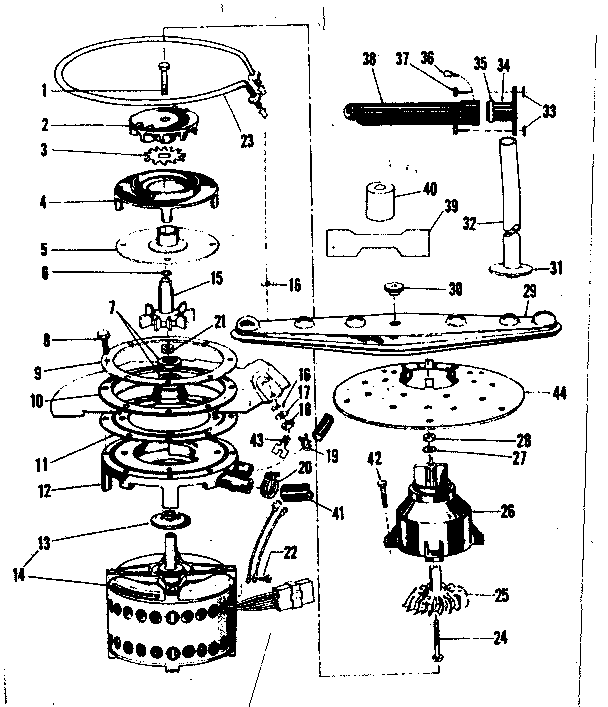 1
2
3
4
5
6
7
8
9
10
11
12
13
14
15
16
21
23
16
17
18
43
19
20
41
22
38
37
36
35
34
33
40
39
32
31
30
29
44
28
27
42
26
25
24