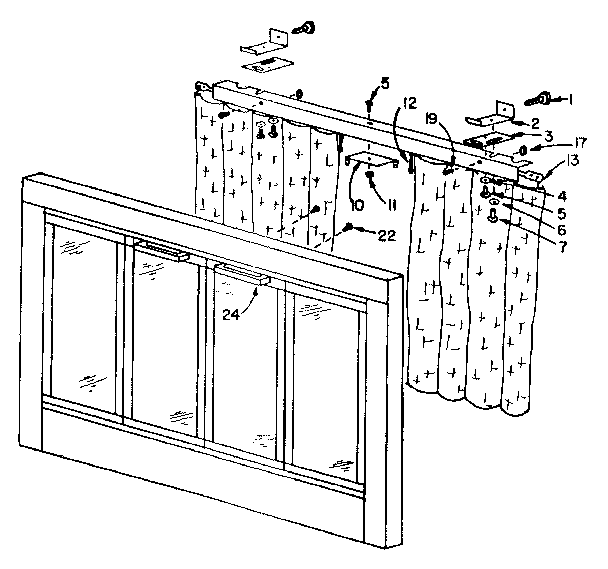 5
12
19
1
2
3
17
13
4
5
6
7
10
11
22
24