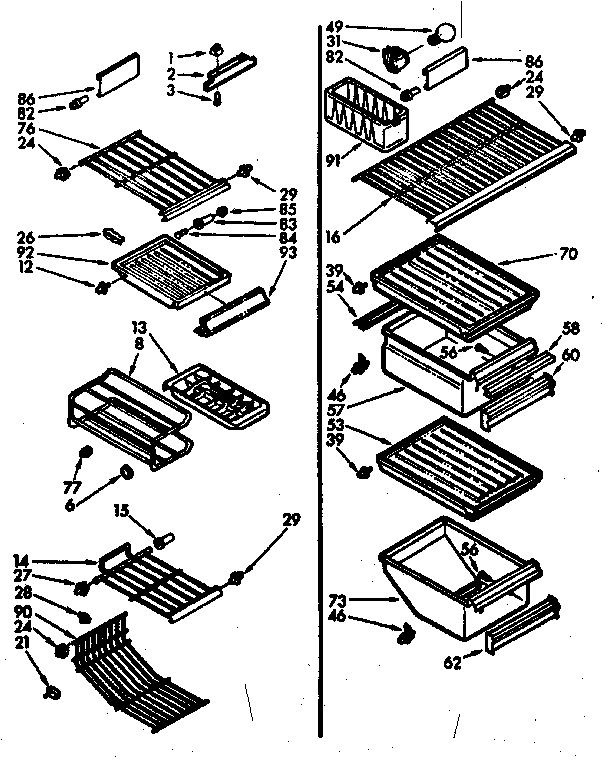 1
2
3
86
82
76
24
29
85
83
84
26
92
12
93
13
8
77
6
15
29
14
27
28
90
24
21
49
31
82
86
24
29
91
16
70
39
54
58
56
60
46
57
53
39
56
73
46
62