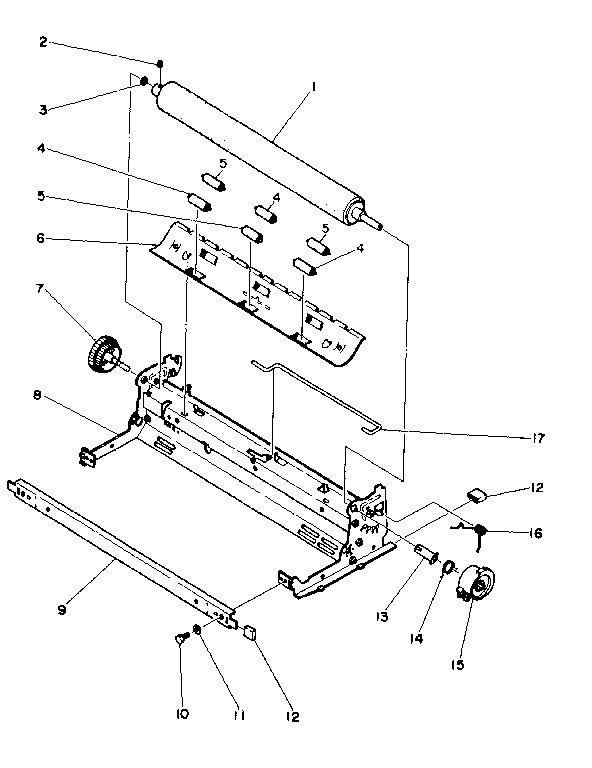 2
3
1
4
5
5
4
6
5
4
7
8
17
12
16
9
13
14
15
10
11
12