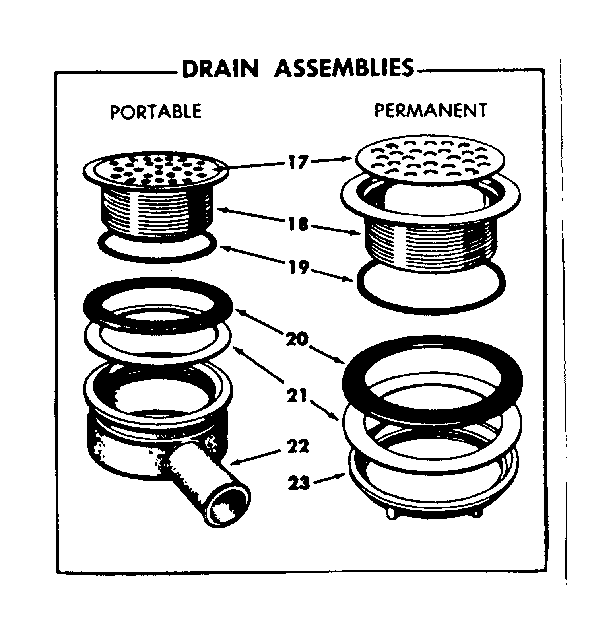 DRAIN ASSEMBLIES

PORTABLE

PERMANENT

17

18

19

20

21

22

23