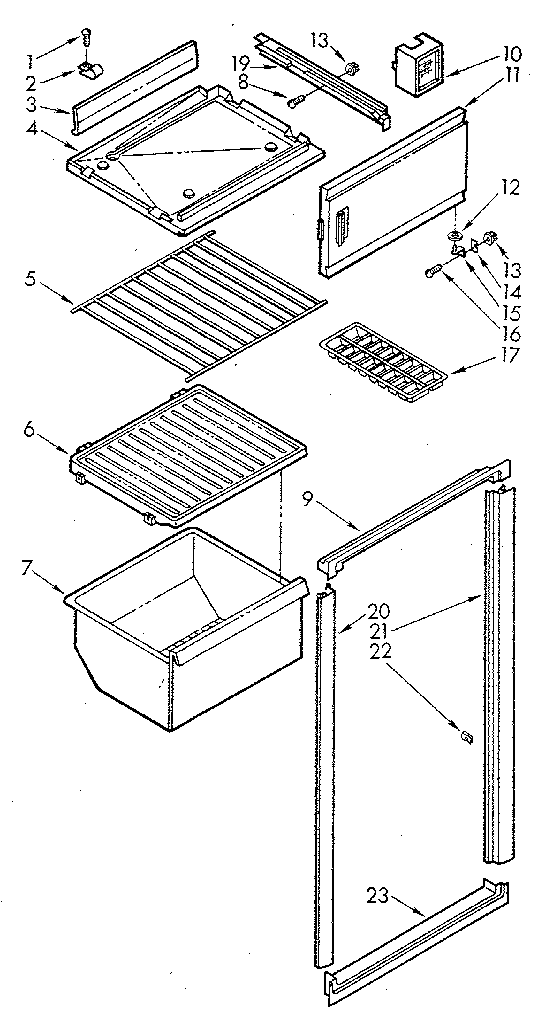 1
2
3
4
13
19
8
10
11
12
13
14
15
16
17
5
6
7
9
20
21
22
23