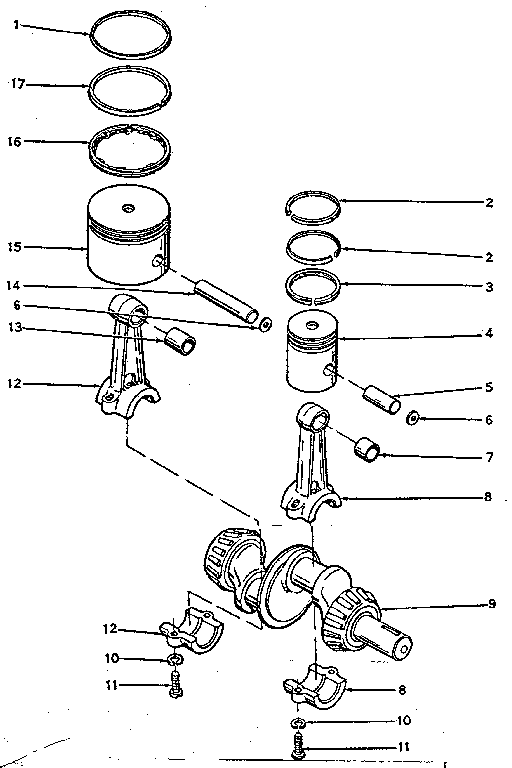 1
17
16
15
14
6
13
12
2
2
3
4
5
6
7
8
9
12
10
11
8
10
11