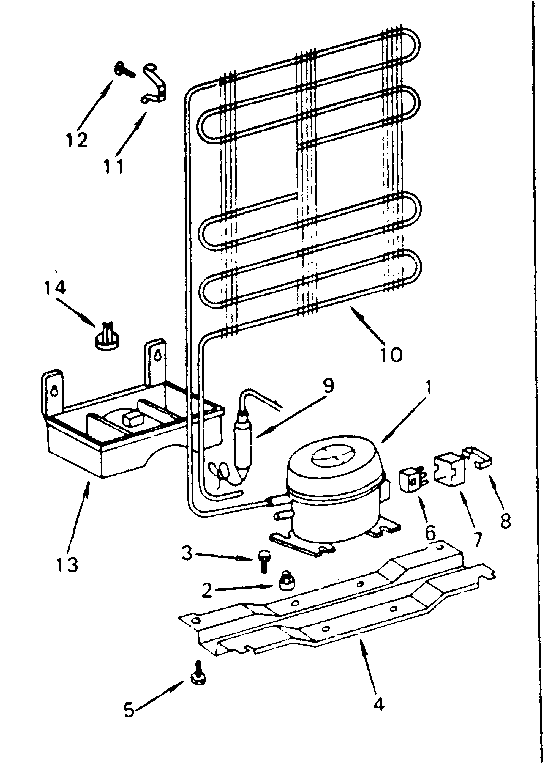 12
11
14
10
9
1
13
6
7
8
3
2
5
4