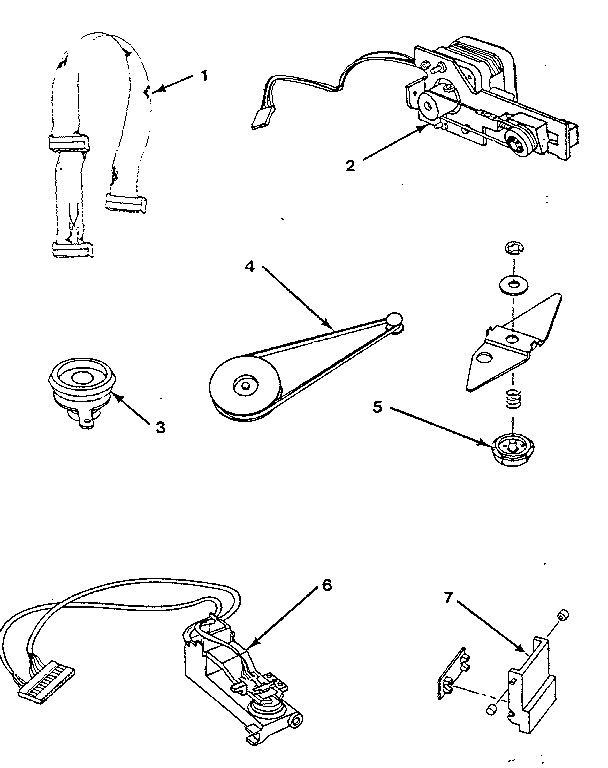 1

2

4

3

5

6

7