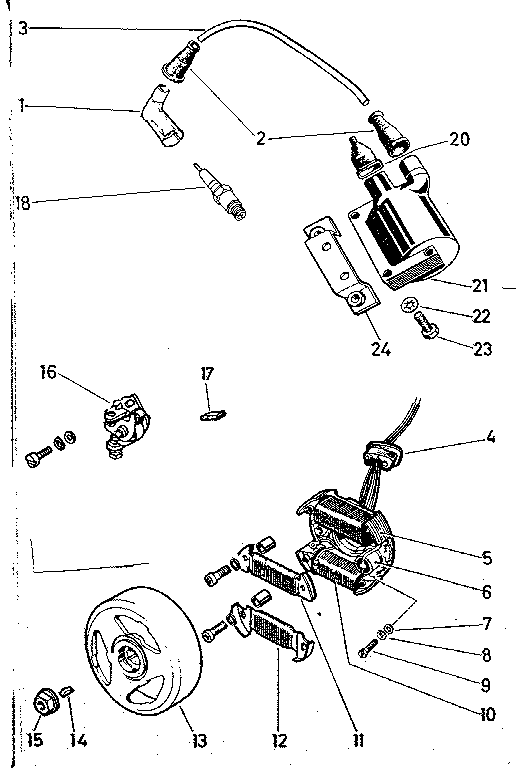 3
1
2
20
18
21
22
24
23
16
17
4
5
6
7
8
9
10
15
14
13
12
11