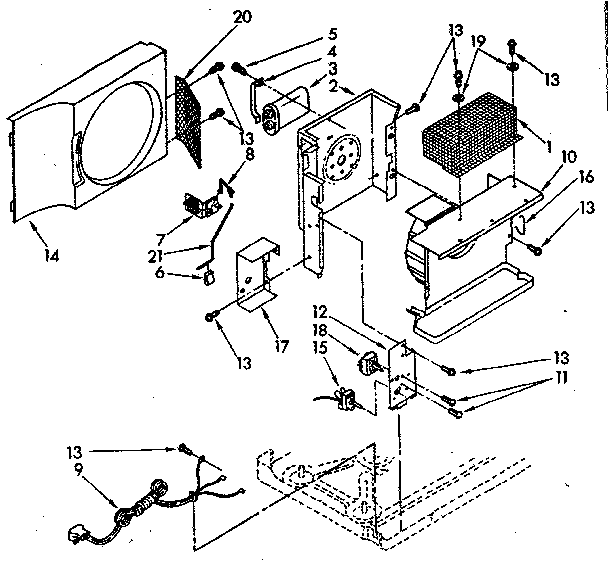 20
5
4
3
2
13
19
13
1
10
16
13
13
8
7
21
6
14
17
13
12
18
15
13
11
13
9