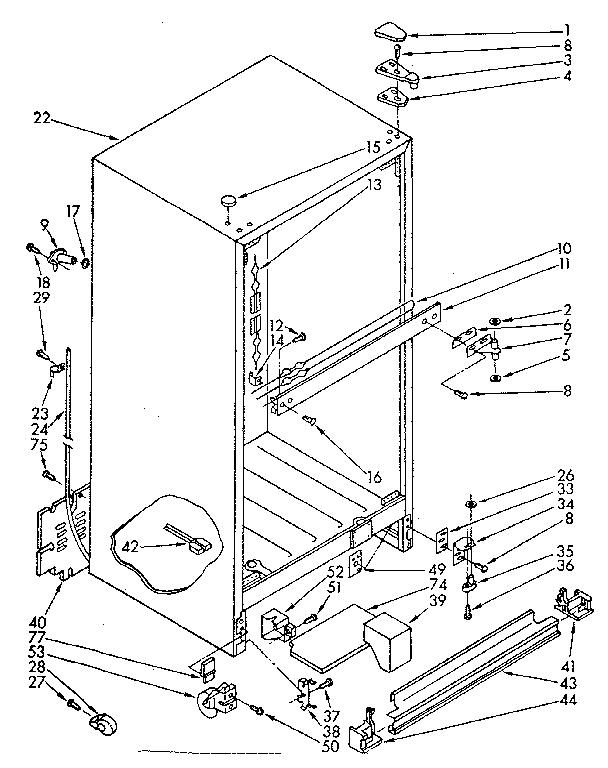 1
8
3
4
22
15
13
17
18
29
10
11
2
6
7
5
8
12
14
23
24
75
16
26
33
34
8
35
36
42
49
52
51
74
39
40
77
53
28
27
37
38
50
41
43
44