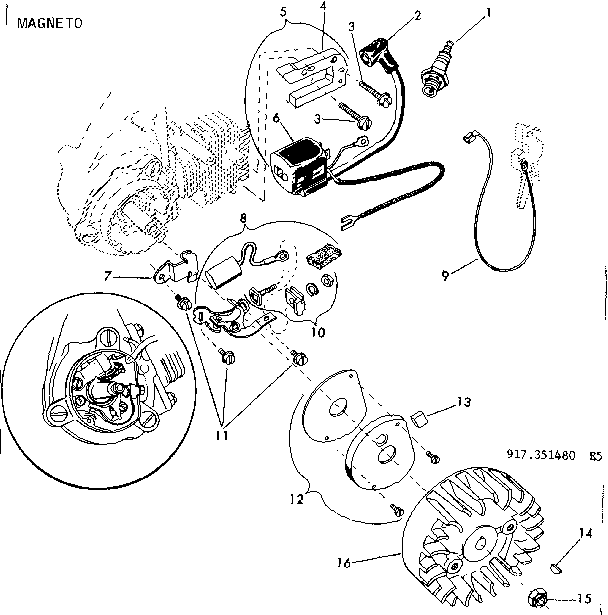 MAGNETO

5
4
3
2
1
3
6
8
7
9
10
11
13
917.351480 E5
12
14
16
15