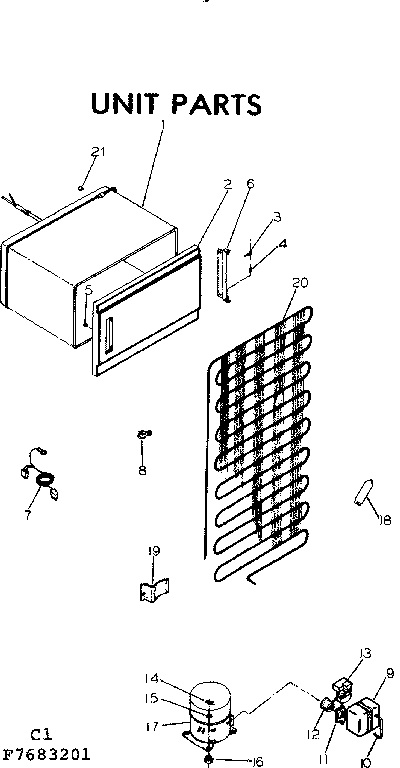 UNIT PARTS

21
1
2
6
3
4
5
20
8
7
18
19
13
9
14
15
17
12
11
10
16

C1
F7683201